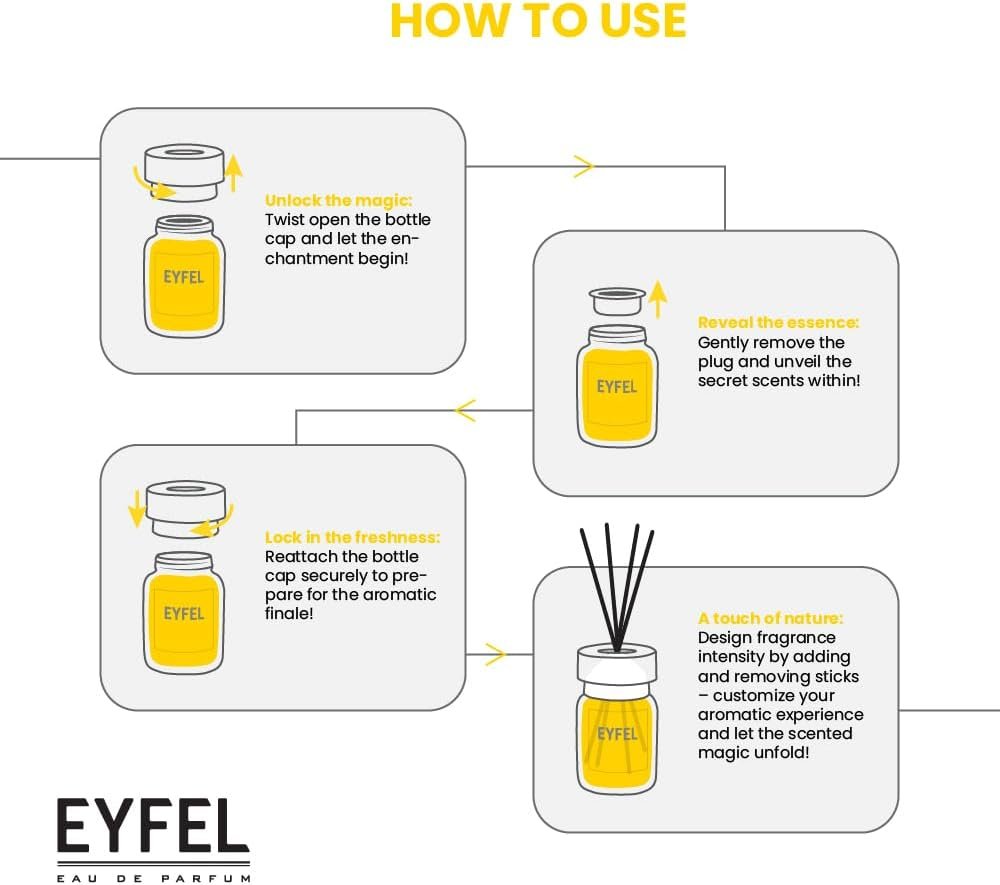 HOW TO USE

EYFEL

Unlock the magic:
Twist open the bottle cap and let the enchantment begin!

EYFEL

Reveal the essence:
Gently remove the plug and unveil the secret scents within!

EYFEL

Lock in the freshness:
Reattach the bottle cap securely to prepare for the aromatic finale!

EYFEL

A touch of nature:
Design fragrance intensity by adding and removing sticks – customize your aromatic experience and let the scented magic unfold!

EYFEL
EAU DE PARFUM